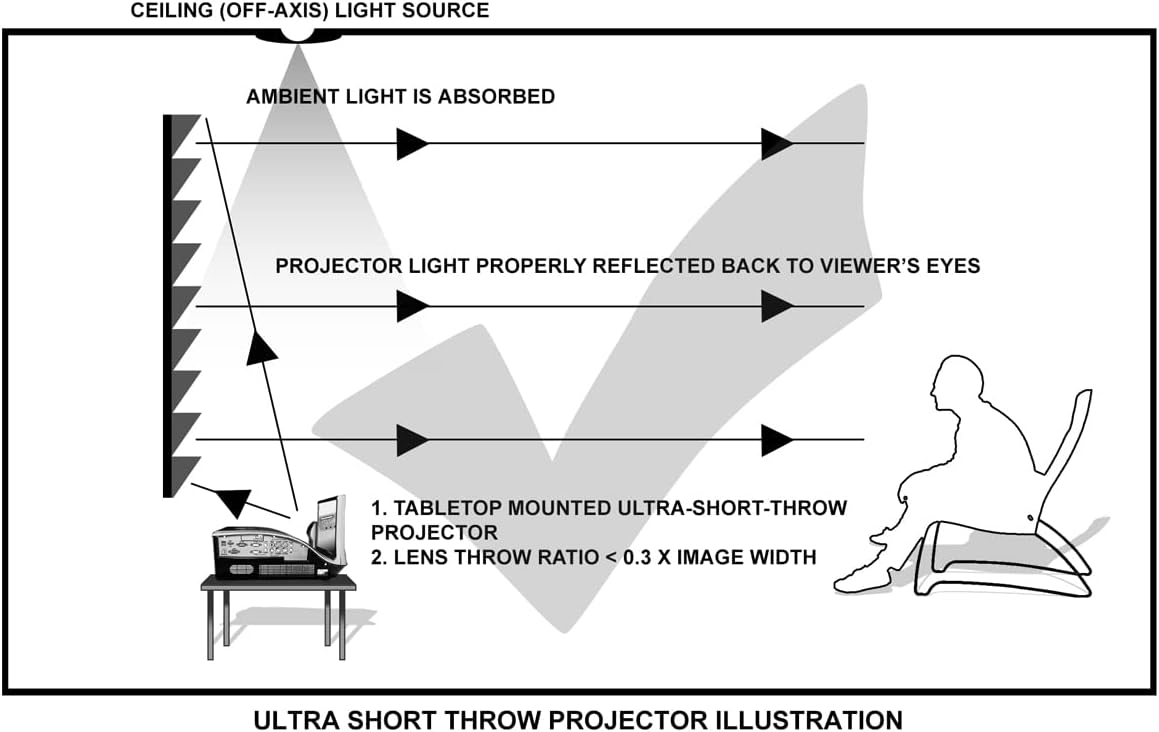 CEILING (OFF-AXIS) LIGHT SOURCE

AMBIENT LIGHT IS ABSORBED

PROJECTOR LIGHT PROPERLY REFLECTED BACK TO VIEWER'S EYES

1. TABLETOP MOUNTED ULTRA-SHORT-THROW PROJECTOR
2. LENS THROW RATIO < 0.3 X IMAGE WIDTH

ULTRA SHORT THROW PROJECTOR ILLUSTRATION